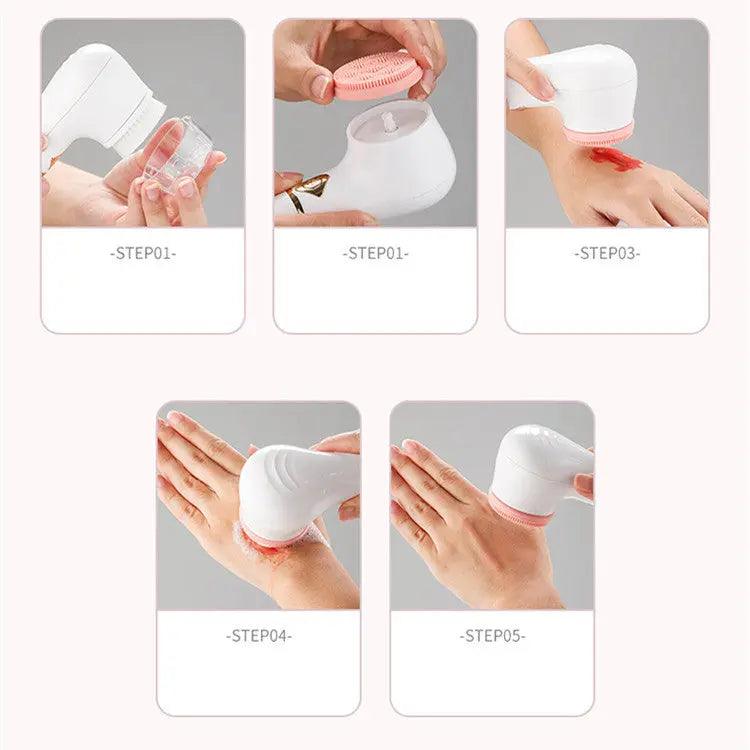 -STEP01-

-STEP01-

-STEP03-

-STEP04-

-STEP05-